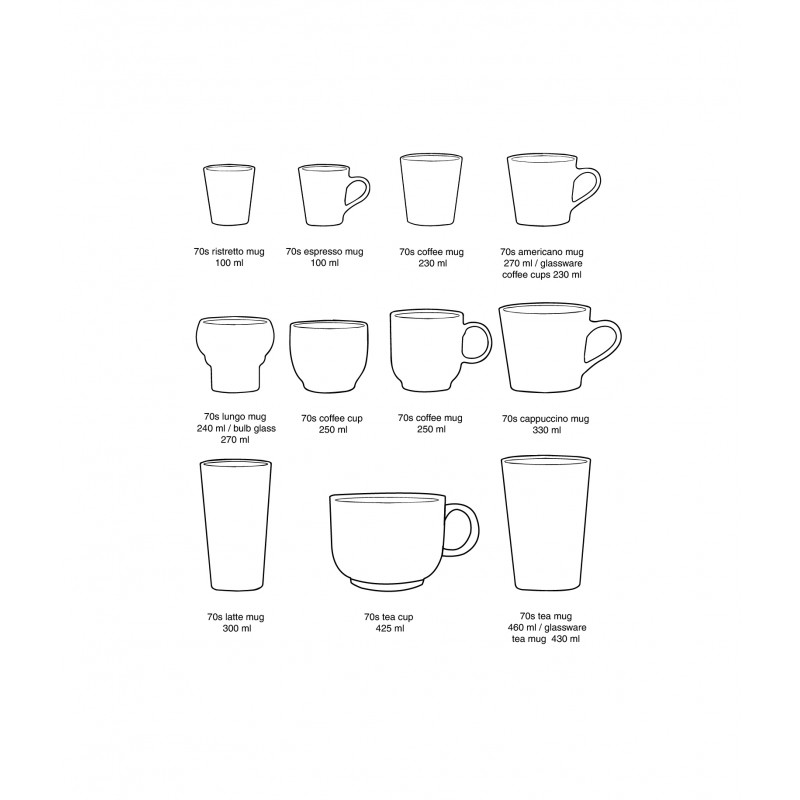 70s ristretto mug
100 ml

70s espresso mug
100 ml

70s coffee mug
230 ml

70s americano mug
270 ml / glassware
coffee cups 230 ml

70s lungo mug
240 ml / bulb glass
270 ml

70s coffee cup
250 ml

70s coffee mug
250 ml

70s cappuccino mug
330 ml

70s latte mug
300 ml

70s tea cup
425 ml

70s tea mug
460 ml / glassware
tea mug 430 ml