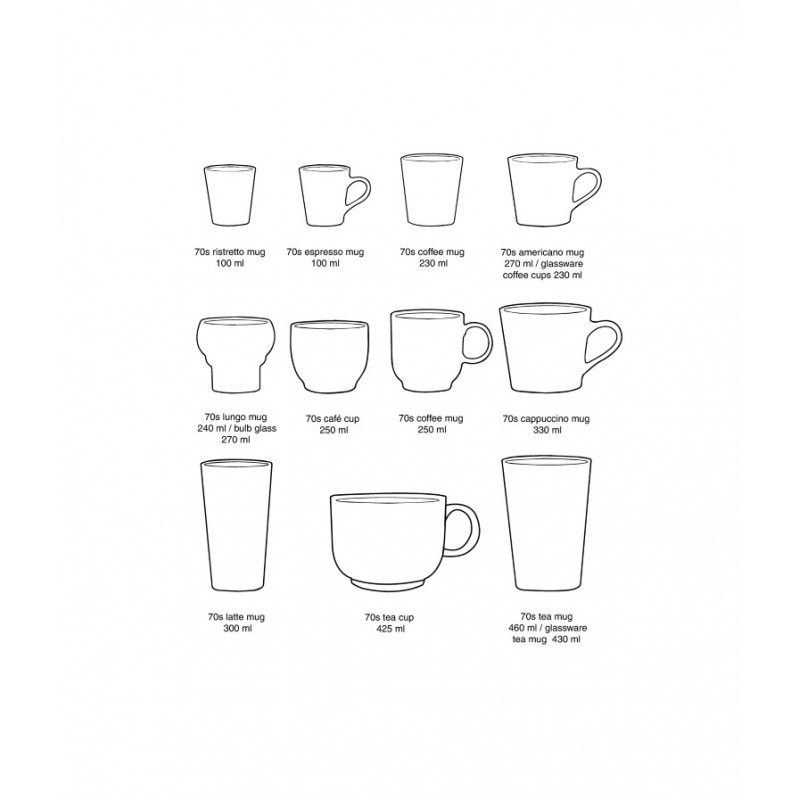 70s ristretto mug
100 ml

70s espresso mug
100 ml

70s coffee mug
230 ml

70s americano mug
270 ml / glassware
coffee cups 230 ml

70s lungo mug
240 ml / bulb glass
270 ml

70s café cup
250 ml

70s coffee mug
250 ml

70s cappuccino mug
330 ml

70s latte mug
300 ml

70s tea cup
425 ml

70s tea mug
460 ml / glassware
tea mug 430 ml