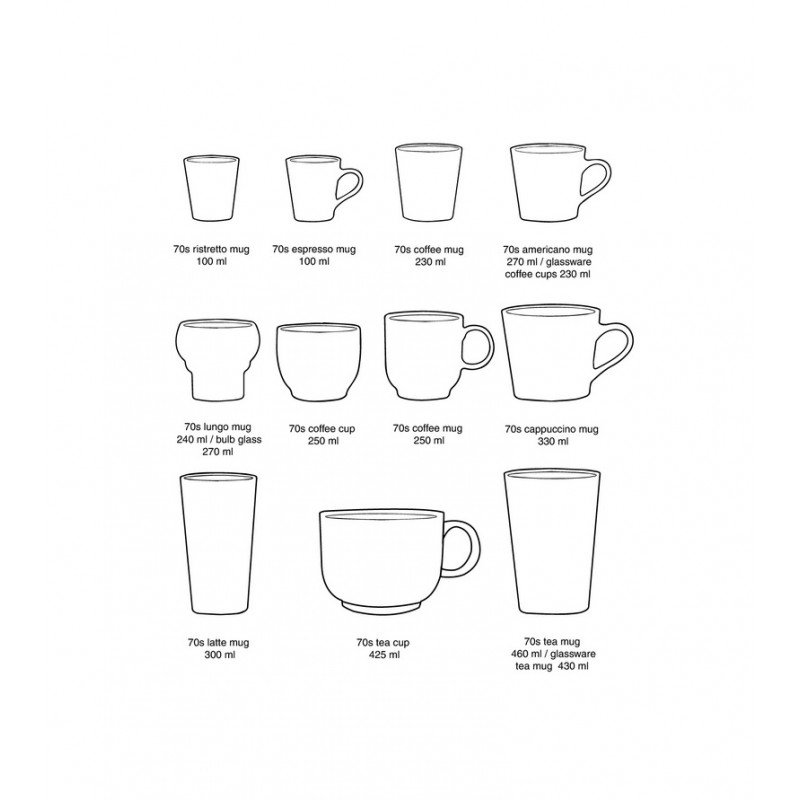 70s ristretto mug
100 ml

70s espresso mug
100 ml

70s coffee mug
230 ml

70s americano mug
270 ml / glassware
coffee cups 230 ml

70s lungo mug
240 ml / bulb glass
270 ml

70s coffee cup
250 ml

70s coffee mug
250 ml

70s cappuccino mug
330 ml

70s latte mug
300 ml

70s tea cup
425 ml

70s tea mug
460 ml / glassware
tea mug 430 ml